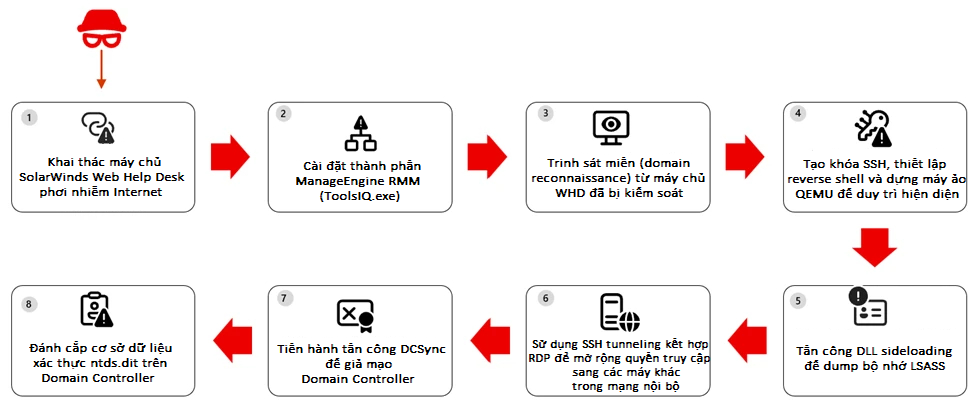 1
Khai thác máy chủ SolarWinds Web Help Desk phơi nhiễm Internet

2
Cài đặt thành phần ManageEngine RMM (ToolsIQ.exe)

3
Trinh sát miền (domain reconnaissance) từ máy chủ WHD đã bị kiểm soát

4
Tạo khóa SSH, thiết lập reverse shell và dựng máy ảo QEMU để duy trì hiện diện

5
Tấn công DLL sideloading để dump bộ nhớ LSASS

6
Sử dụng SSH tunneling kết hợp RDP để mở rộng quyền truy cập sang các máy khác trong mạng nội bộ

7
Tiến hành tấn công DCSync để giả mạo Domain Controller

8
Đánh cắp cơ sở dữ liệu xác thực ntds.dit trên Domain Controller