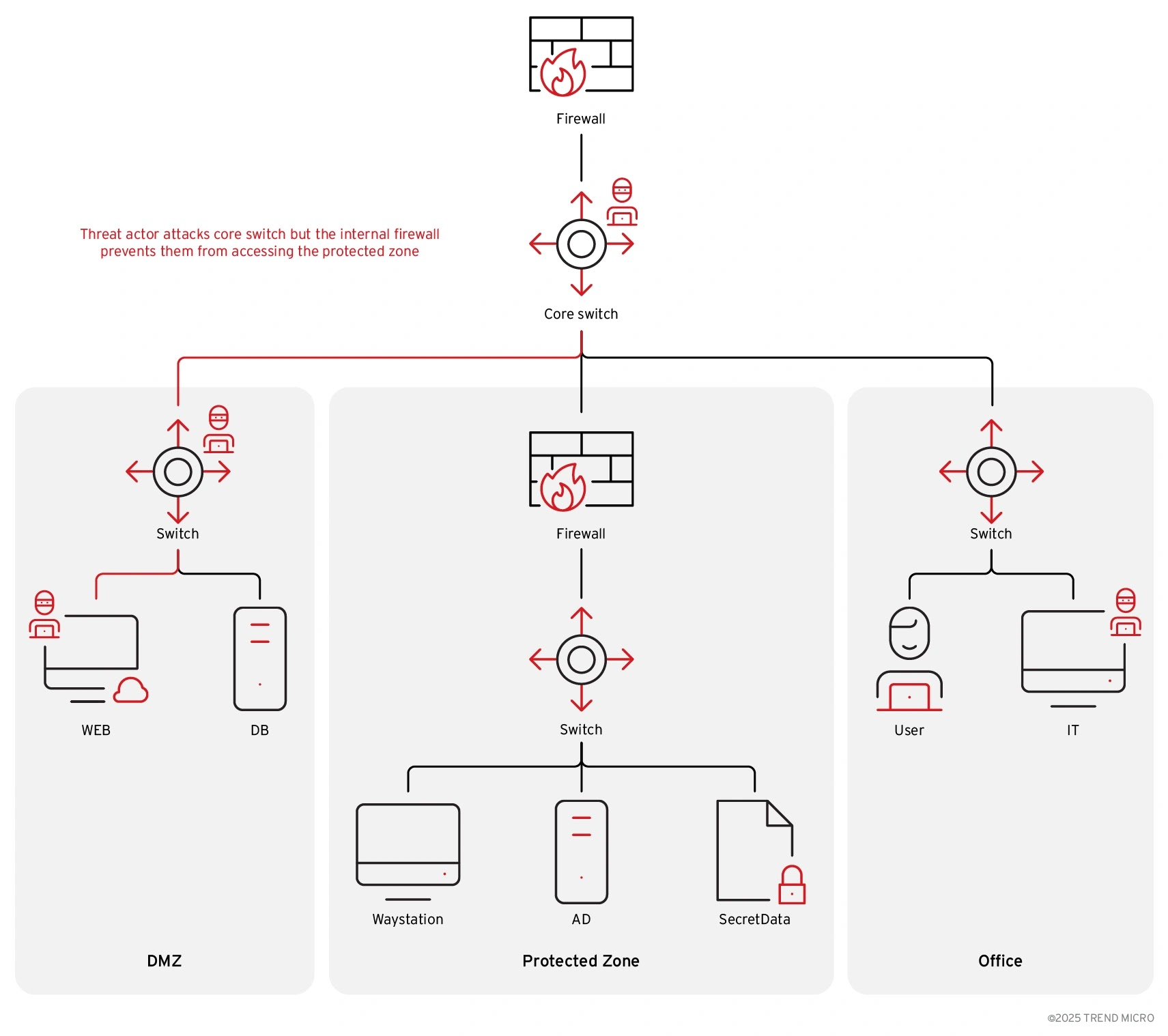 Firewall

Threat actor attacks core switch but the internal firewall prevents them from accessing the protected zone

Core switch

Switch

WEB

DB

DMZ

Firewall

Switch

Waystation

AD

SecretData

Protected Zone

Switch

User

IT

Office

©2025 TREND MICRO