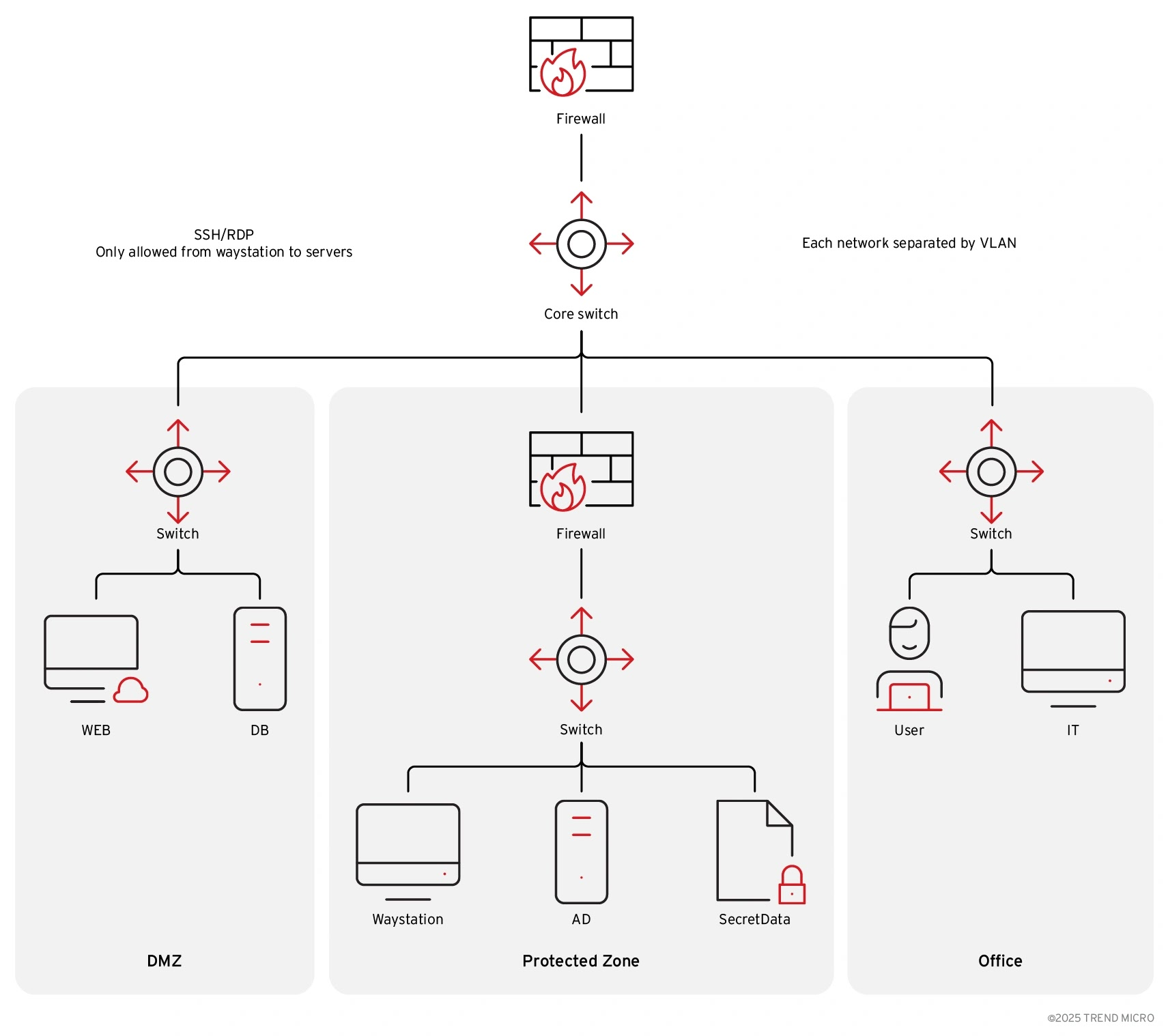 Firewall

SSH/RDP
Only allowed from waystation to servers

Each network separated by VLAN

Core switch

Switch

WEB

DB

DMZ

Firewall

Switch

Waystation

AD

SecretData

Protected Zone

Switch

User

IT

Office

©2025 TREND MICRO